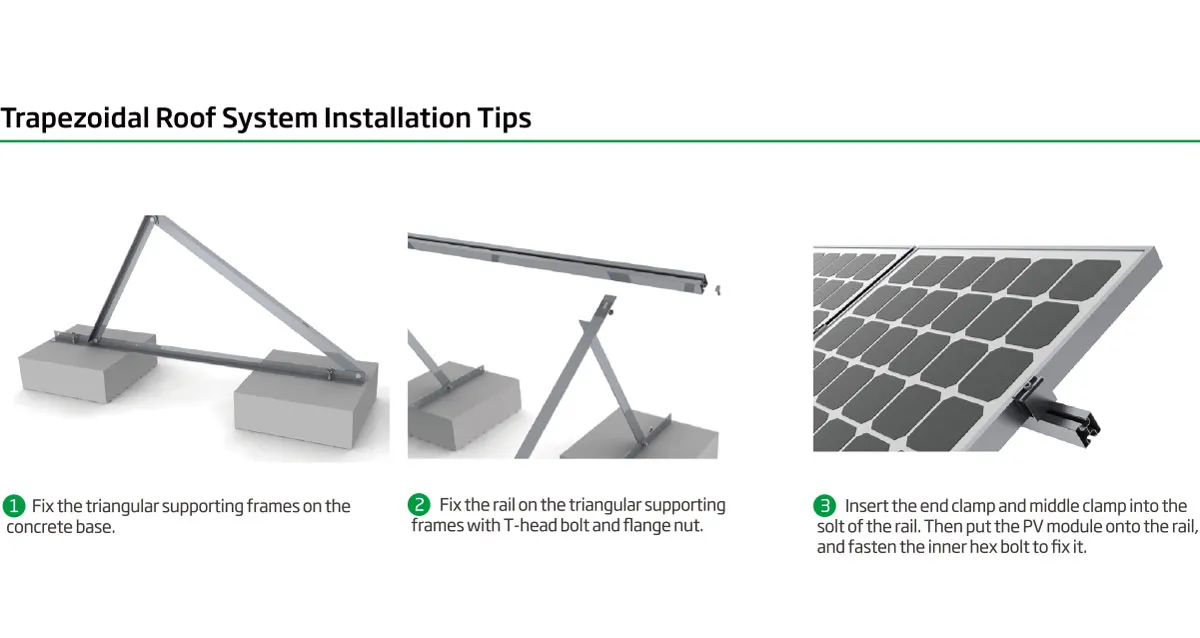 Trapezoidal Roof System Installation Tips

1 Fix the triangular supporting frames on the concrete base.

2 Fix the rail on the triangular supporting frames with T-head bolt and flange nut.

3 Insert the end clamp and middle clamp into the solt of the rail. Then put the PV module onto the rail, and fasten the inner hex bolt to fix it.