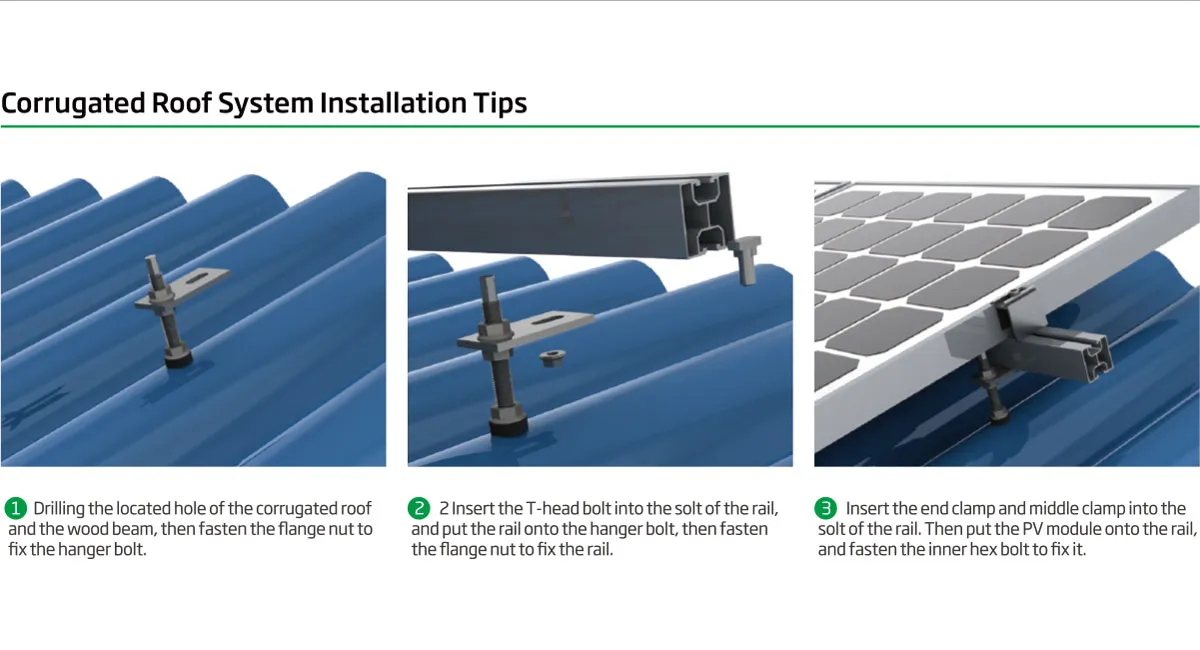 Corrugated Roof System Installation Tips

1 Drilling the located hole of the corrugated roof and the wood beam, then fasten the flange nut to fix the hanger bolt.

2 2 Insert the T-head bolt into the solt of the rail, and put the rail onto the hanger bolt, then fasten the flange nut to fix the rail.

3 Insert the end clamp and middle clamp into the solt of the rail. Then put the PV module onto the rail, and fasten the inner hex bolt to fix it.